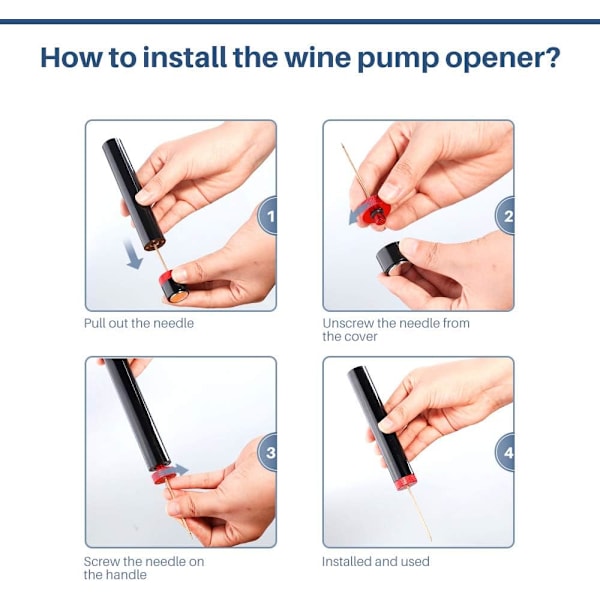 How to install the wine pump opener?

1

Pull out the needle

2

Unscrew the needle from the cover

3

Screw the needle on the handle

4

Installed and used