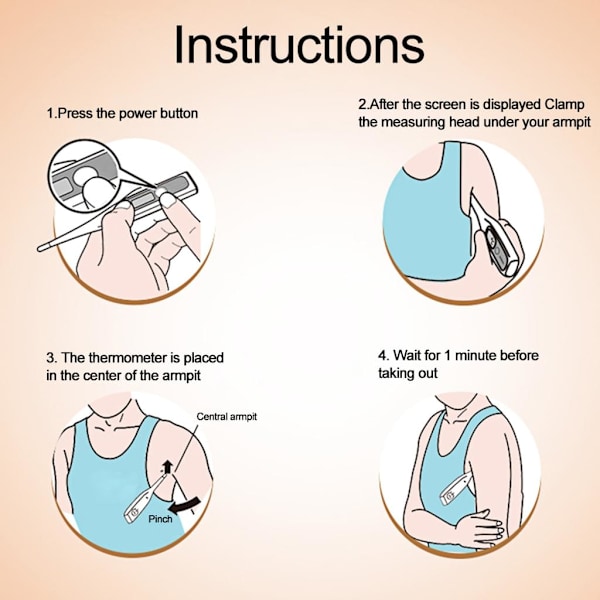 Instructions

1.Press the power button

2.After the screen is displayed Clamp the measuring head under your armpit

3. The thermometer is placed in the center of the armpit

Central armpit

Pinch

4. Wait for 1 minute before taking out