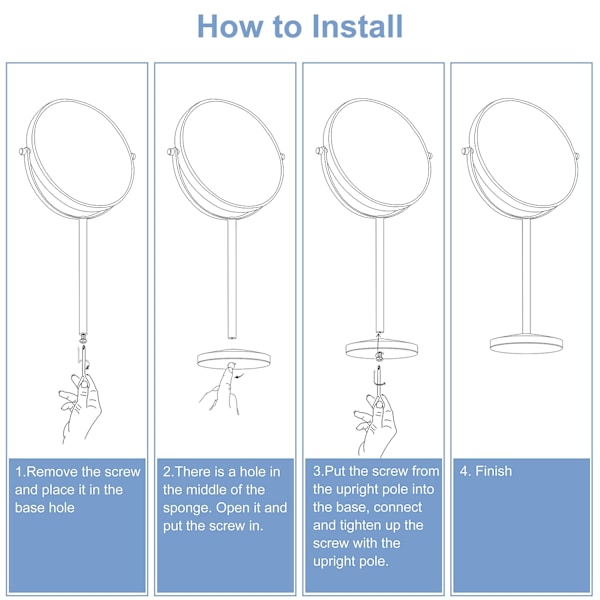 How to Install

1.Remove the screw and place it in the base hole

2.There is a hole in the middle of the sponge. Open it and put the screw in.

3.Put the screw from the upright pole into the base, connect and tighten up the screw with the upright pole.

4. Finish