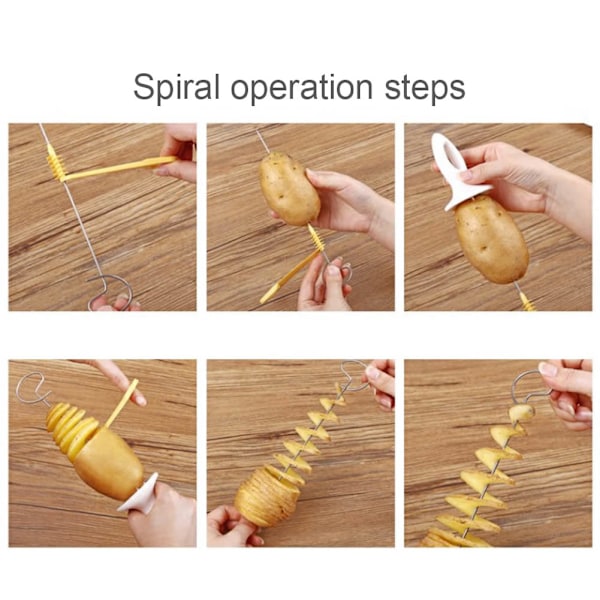 Spiral operation steps