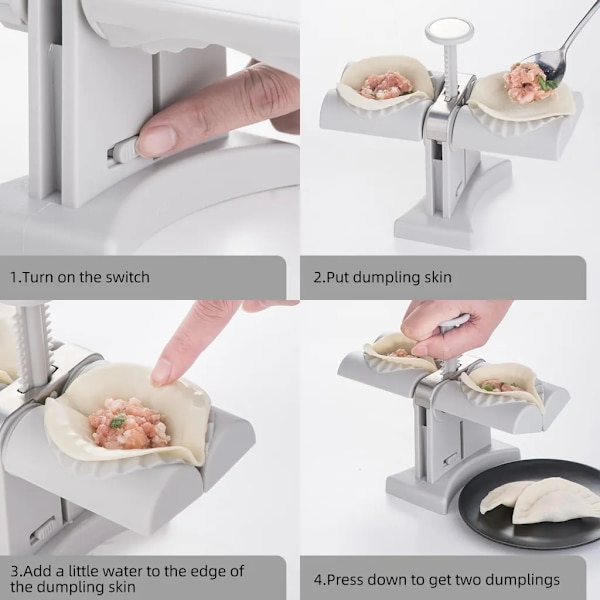 1.Turn on the switch

2.Put dumpling skin

3.Add a little water to the edge of the dumpling skin

4.Press down to get two dumplings