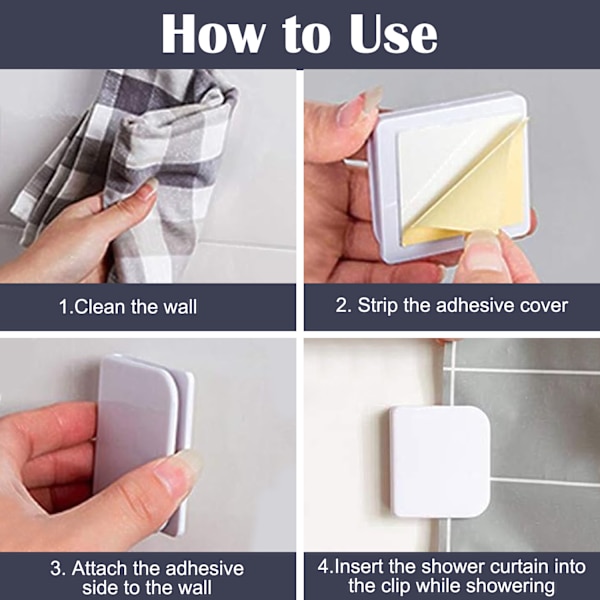 How to Use

1.Clean the wall

2. Strip the adhesive cover

3. Attach the adhesive side to the wall

4.Insert the shower curtain into the clip while showering