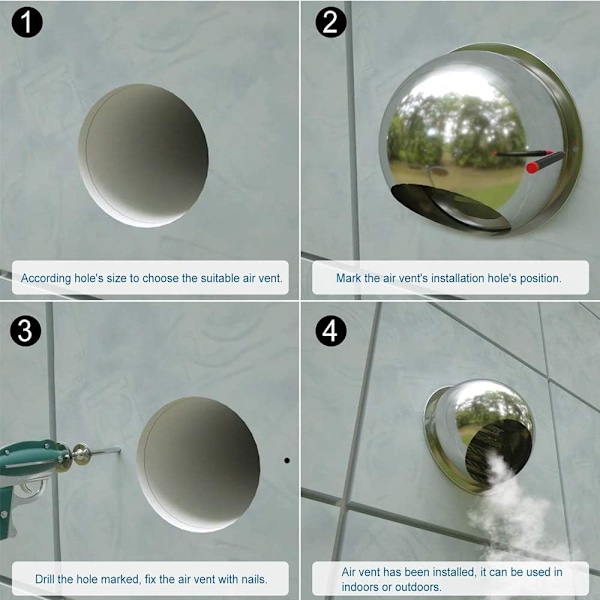 1

According hole's size to choose the suitable air vent.

2

Mark the air vent's installation hole's position.

3

Drill the hole marked, fix the air vent with nails.

4

Air vent has been installed, it can be used in indoors or outdoors.