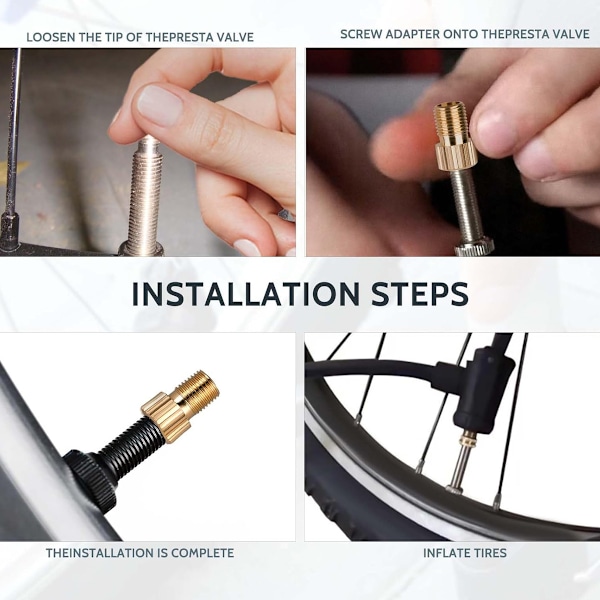 LOOSEN THE TIP OF THEPRESTA VALVE

SCREW ADAPTER ONTO THEPRESTA VALVE

INSTALLATION STEPS

THEINSTALLATION IS COMPLETE

INFLATE TIRES