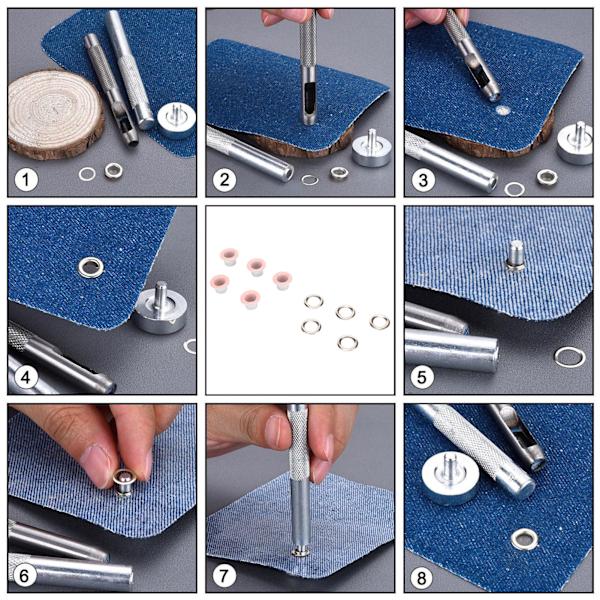 1

2

3

4

5

6

7

8