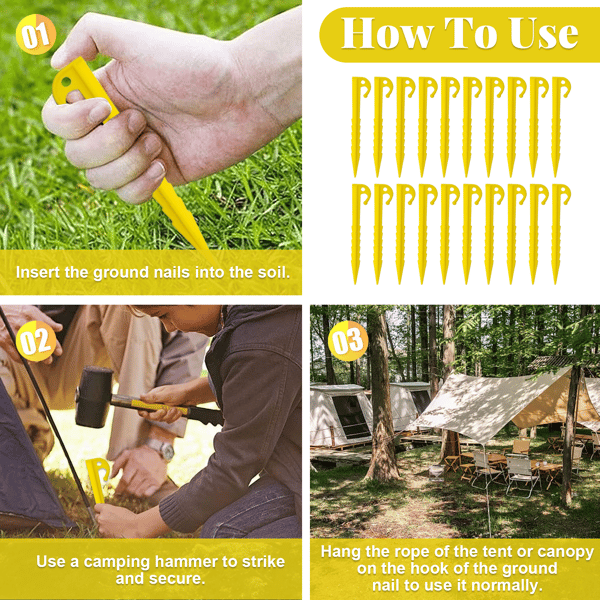 01

Insert the ground nails into the soil.

How To Use

02

Use a camping hammer to strike and secure.

03

Hang the rope of the tent or canopy on the hook of the ground nail to use it normally.