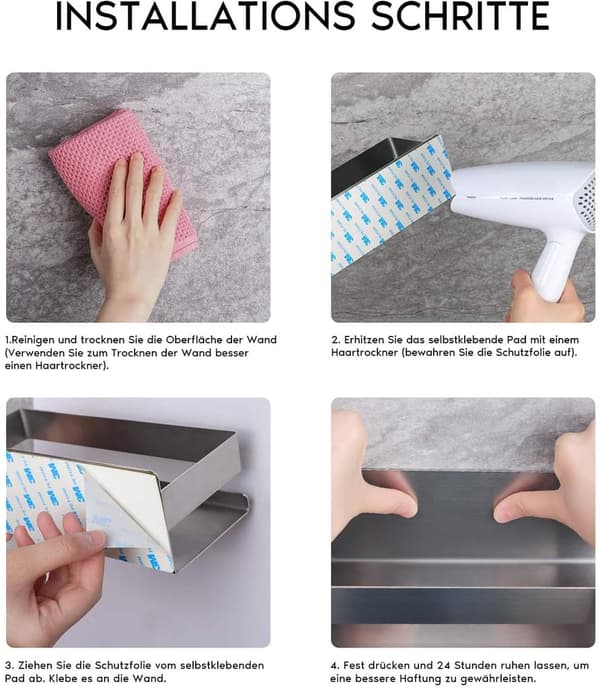 INSTALLATIONS SCHRITTE

1.Reinigen und trocknen Sie die Oberfläche der Wand (Verwenden Sie zum Trocknen der Wand besser einen Haartrockner).

2. Erhitzen Sie das selbstklebende Pad mit einem Haartrockner (bewahren Sie die Schutzfolie auf).

3. Ziehen Sie die Schutzfolie vom selbstklebenden Pad ab. Klebe es an die Wand.

4. Fest drücken und 24 Stunden ruhen lassen, um eine bessere Haftung zu gewährleisten.