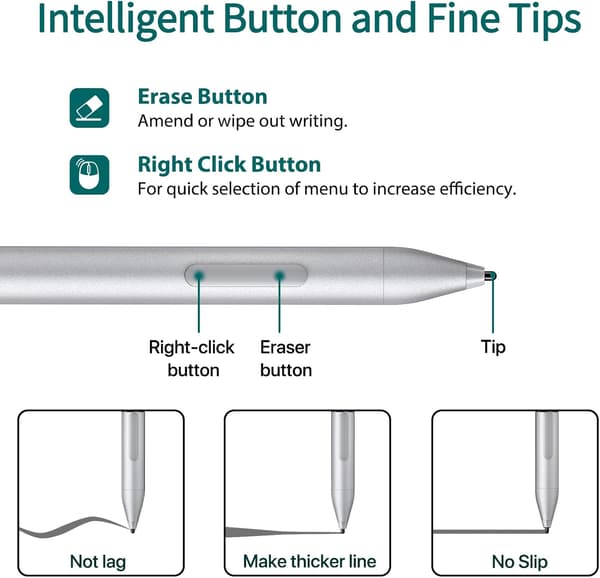 Intelligent Button and Fine Tips

Erase Button
Amend or wipe out writing.

Right Click Button
For quick selection of menu to increase efficiency.

Right-click
button

Eraser
button

Tip

Not lag

Make thicker line

No Slip