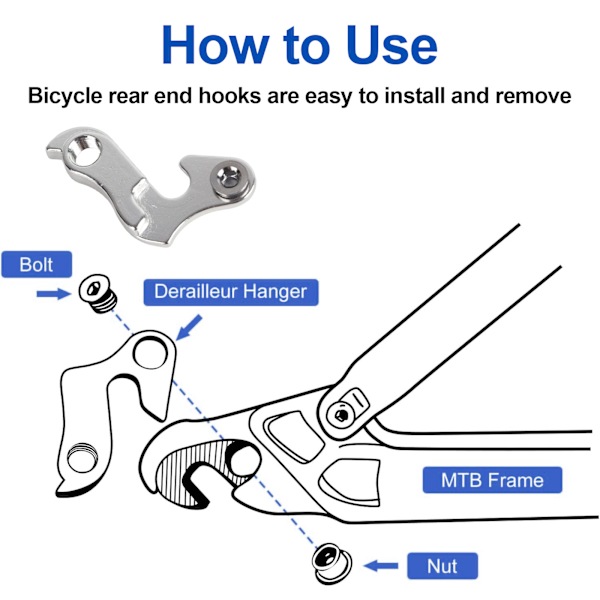 How to Use

Bicycle rear end hooks are easy to install and remove

Bolt

Derailleur Hanger

MTB Frame

Nut