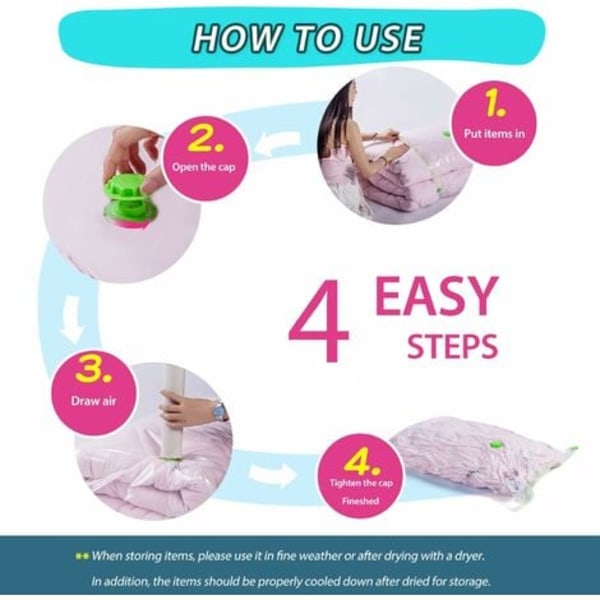 HOW TO USE

1. Put items in

2. Open the cap

4 EASY STEPS

3. Draw air

4. Tighten the cap Fineshed

** When storing items, please use it in fine weather or after drying with a dryer.
In addition, the items should be properly cooled down after dried for storage.