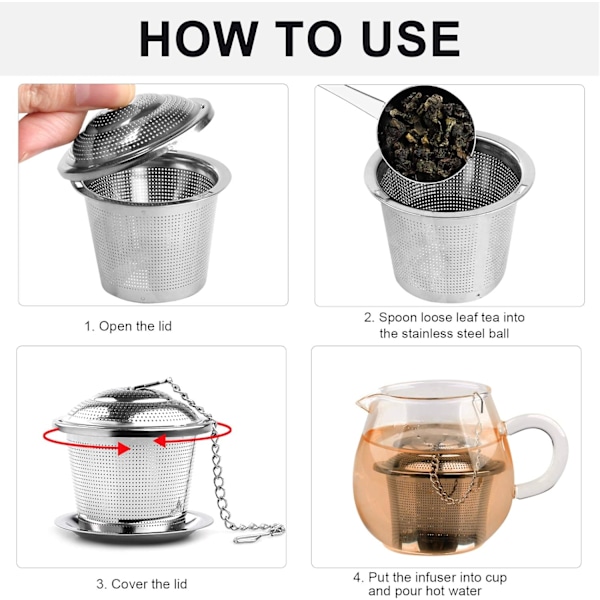 HOW TO USE

1. Open the lid

2. Spoon loose leaf tea into the stainless steel ball

3. Cover the lid

4. Put the infuser into cup and pour hot water