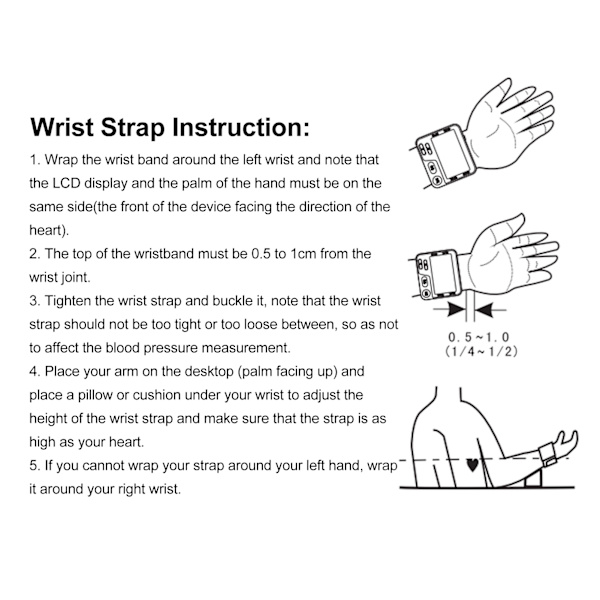 Wrist Strap Instruction:

1. Wrap the wrist band around the left wrist and note that the LCD display and the palm of the hand must be on the same side(the front of the device facing the direction of the heart).

2. The top of the wristband must be 0.5 to 1cm from the wrist joint.

3. Tighten the wrist strap and buckle it, note that the wrist strap should not be too tight or too loose between, so as not to affect the blood pressure measurement.

4. Place your arm on the desktop (palm facing up) and place a pillow or cushion under your wrist to adjust the height of the wrist strap and make sure that the strap is as high as your heart.

5. If you cannot wrap your strap around your left hand, wrap it around your right wrist.

0.5~1.0
(1/4~1/2)