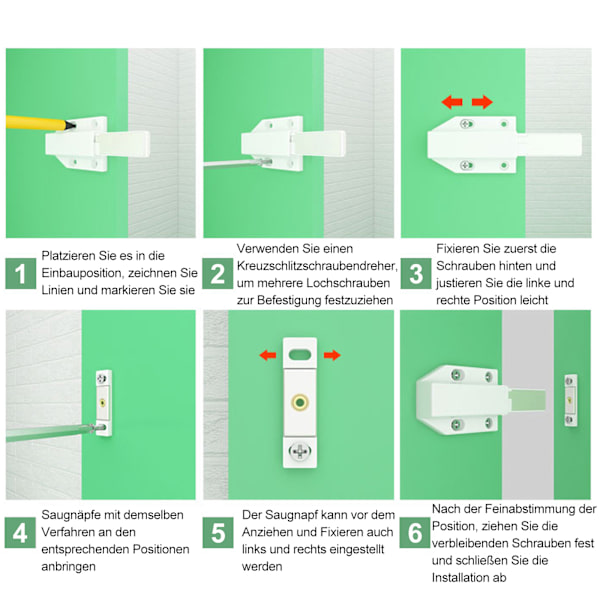 1
Platzieren Sie es in die Einbauposition, zeichnen Sie Linien und markieren Sie sie

2
Verwenden Sie einen Kreuzschlitzschraubendreher, um mehrere Lochschrauben zur Befestigung festzuziehen

3
Fixieren Sie zuerst die Schrauben hinten und justieren Sie die linke und rechte Position leicht

4
Saugnäpfe mit demselben Verfahren an den entsprechenden Positionen anbringen

5
Der Saugnapf kann vor dem Anziehen und Fixieren auch links und rechts eingestellt werden

6
Nach der Feinabstimmung der Position, ziehen Sie die verbleibenden Schrauben fest und schließen Sie die Installation ab