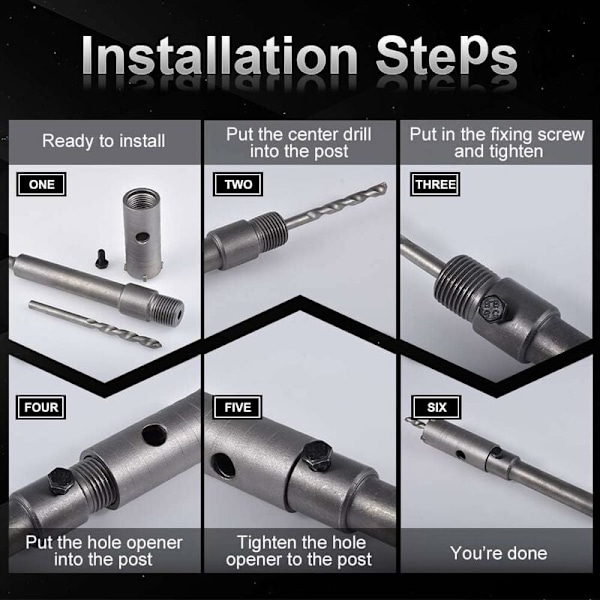 Installation StePs

Ready to install

ONE

Put the center drill into the post

TWO

Put in the fixing screw and tighten

THREE

FOUR

Put the hole opener into the post

FIVE

Tighten the hole opener to the post

SIX

You're done