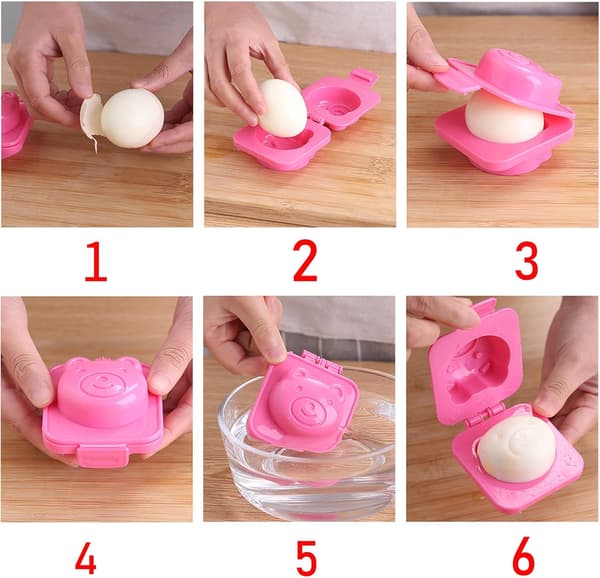 1

2

3

4

5

6