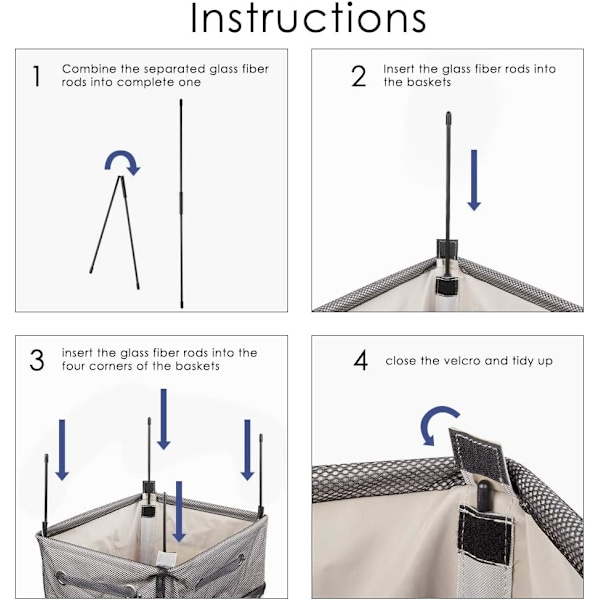 Instructions

1 Combine the separated glass fiber rods into complete one

2 Insert the glass fiber rods into the baskets

3 insert the glass fiber rods into the four corners of the baskets

4 close the velcro and tidy up