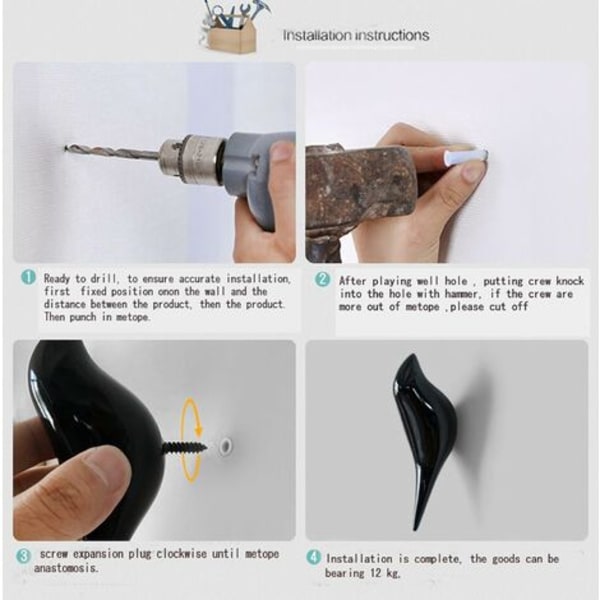 Installation instructions

1 Ready to drill, to ensure accurate installation, first fixed position onon the wall and the distance between the product, then the product. Then punch in metope.

2 After playing well hole , putting crew knock into the hole with hammer, if the crew are more out of metope ,please cut off

3 screw expansion plug clockwise until metope anastomosis.

4 Installation is complete, the goods can be bearing 12 kg.