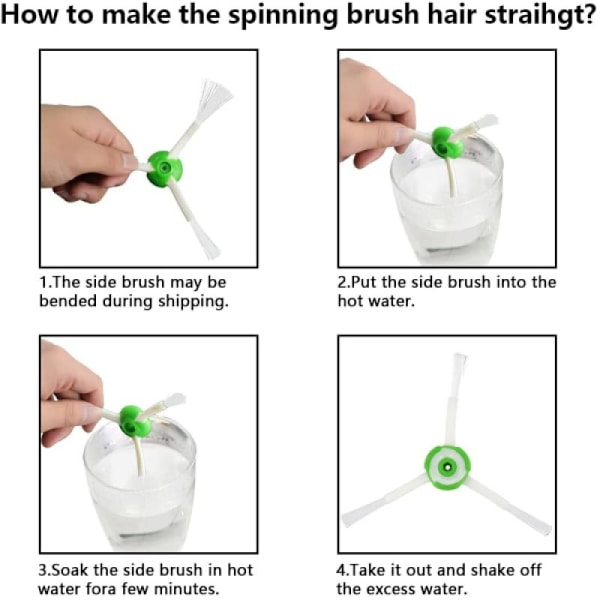 How to make the spinning brush hair straihgt?

1.The side brush may be bended during shipping.

2.Put the side brush into the hot water.

3.Soak the side brush in hot water fora few minutes.

4.Take it out and shake off the excess water.