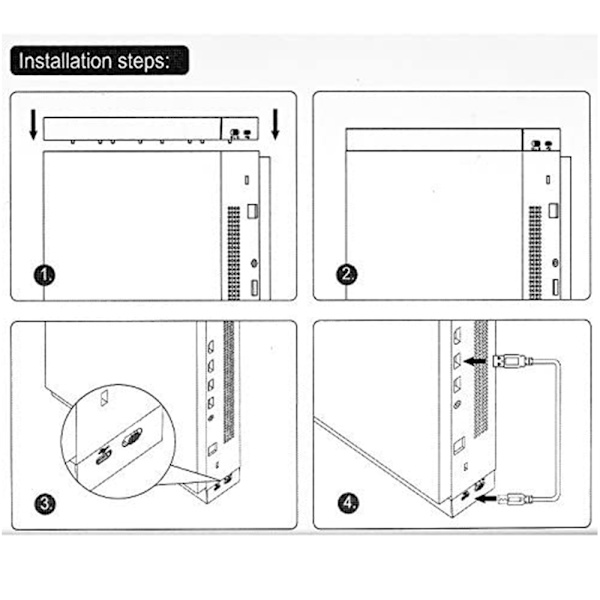 Installation steps:

1.

2.

3.

4.