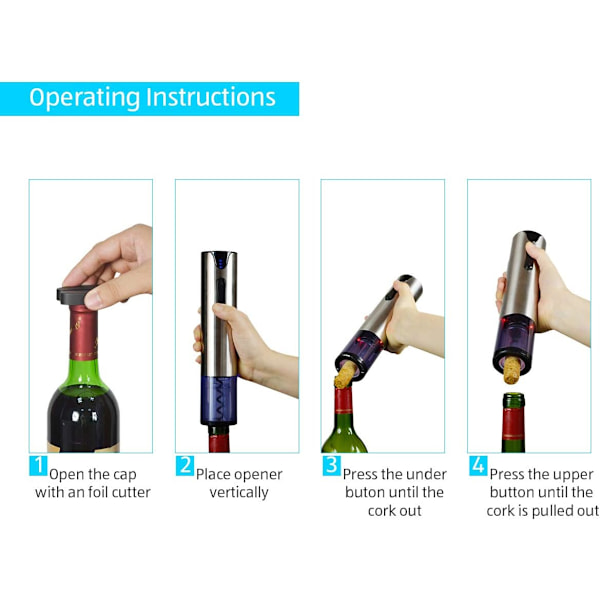 Operating Instructions

1 Open the cap with an foil cutter

2 Place opener vertically

3 Press the under buton until the cork out

4 Press the upper button until the cork is pulled out