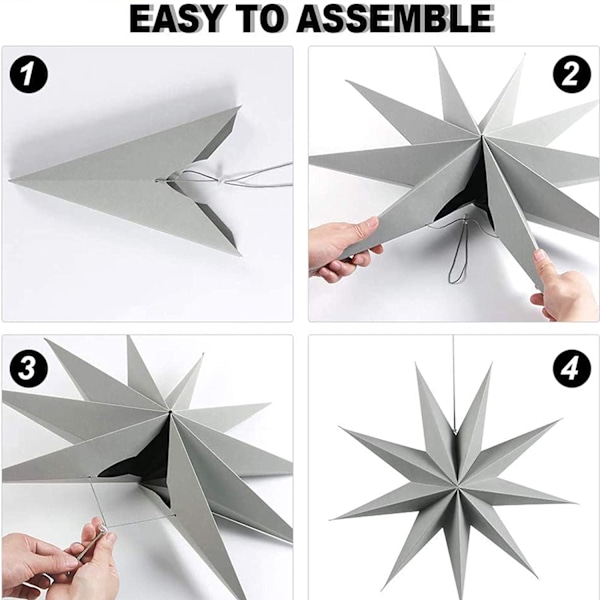 EASY TO ASSEMBLE

1

2

3

4