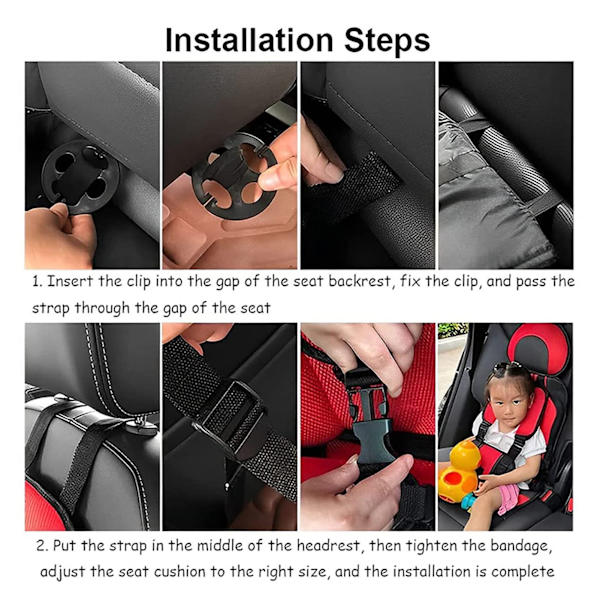 Installation Steps

1. Insert the clip into the gap of the seat backrest, fix the clip, and pass the strap through the gap of the seat

2. Put the strap in the middle of the headrest, then tighten the bandage, adjust the seat cushion to the right size, and the installation is complete