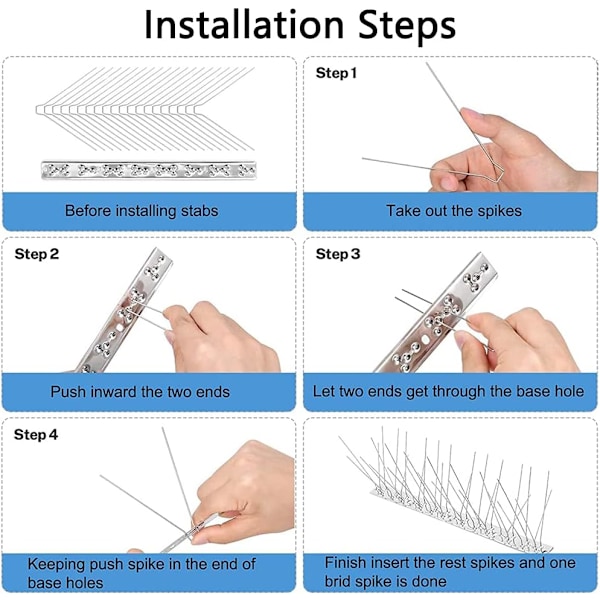 Installation Steps

Before installing stabs

Step 1

Take out the spikes

Step 2

Push inward the two ends

Step 3

Let two ends get through the base hole

Step 4

Keeping push spike in the end of base holes

Finish insert the rest spikes and one brid spike is done