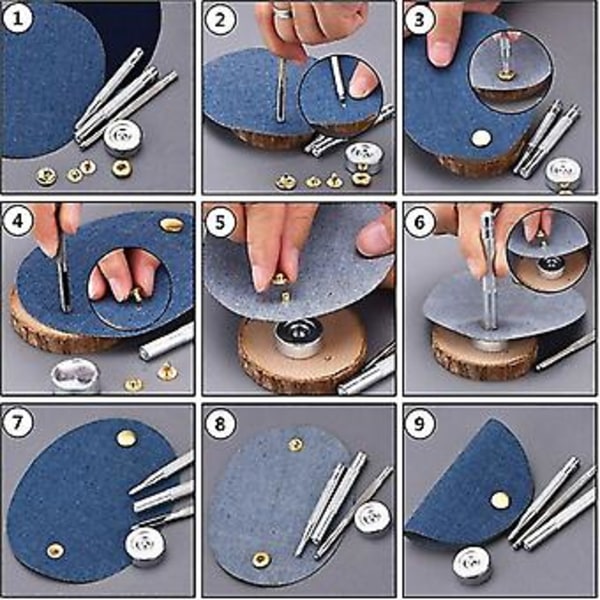 1
2
3
4
5
6
7
8
9