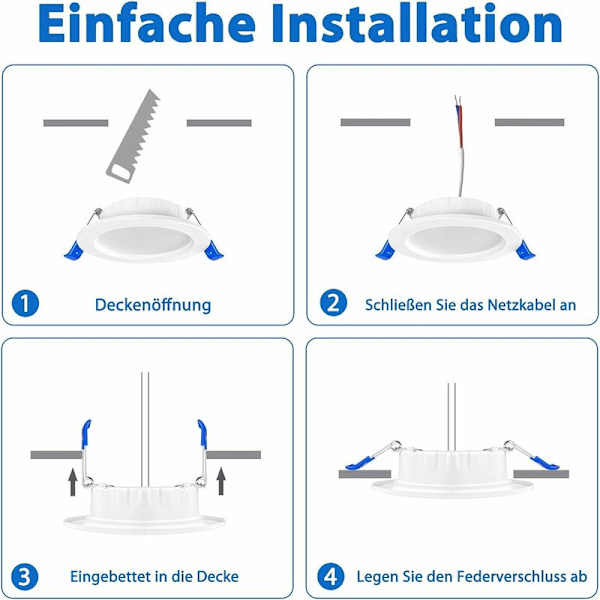 Einfache Installation

1 Deckenöffnung

2 Schließen Sie das Netzkabel an

3 Eingebettet in die Decke

4 Legen Sie den Federverschluss ab