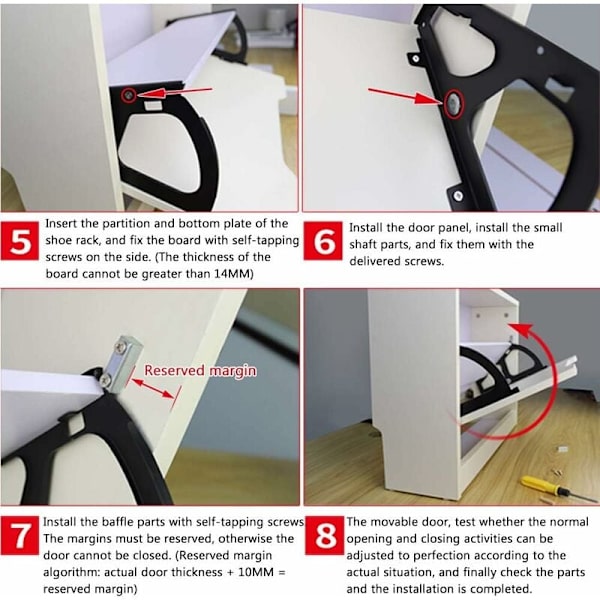 5

Insert the partition and bottom plate of the shoe rack, and fix the board with self-tapping screws on the side. (The thickness of the board cannot be greater than 14MM)

6

Install the door panel, install the small shaft parts, and fix them with the delivered screws.

Reserved margin

7

Install the baffle parts with self-tapping screws The margins must be reserved, otherwise the door cannot be closed. (Reserved margin algorithm: actual door thickness + 10MM = reserved margin)

8

The movable door, test whether the normal opening and closing activities can be adjusted to perfection according to the actual situation, and finally check the parts and the installation is completed.