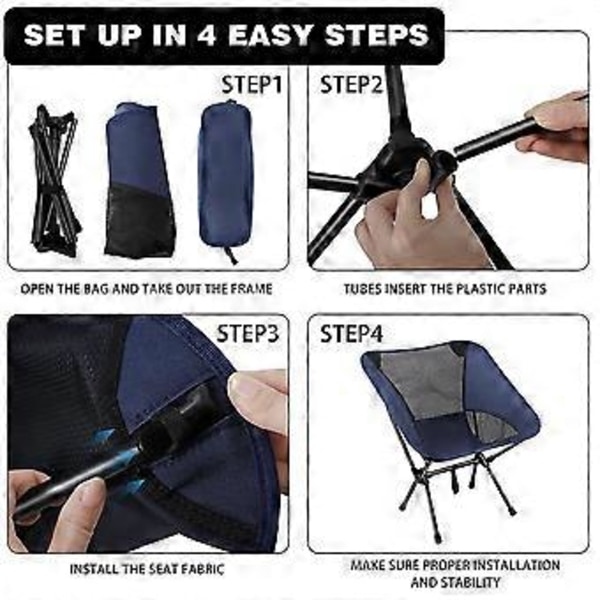 SET UP IN 4 EASY STEPS

STEP1

OPEN THE BAG AND TAKE OUT THE FRAME

STEP2

TUBES INSERT THE PLASTIC PARTS

STEP3

INSTALL THE SEAT FABRIC

STEP4

MAKE SURE PROPER INSTALLATION AND STABILITY