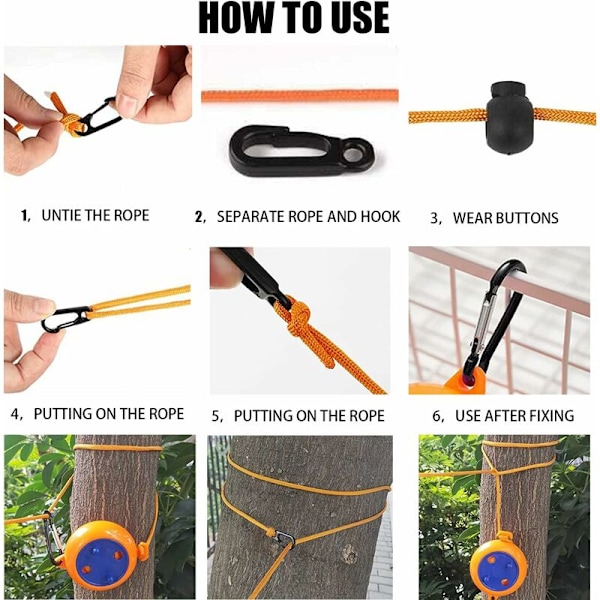 HOW TO USE

1, UNTIE THE ROPE

2, SEPARATE ROPE AND HOOK

3, WEAR BUTTONS

4, PUTTING ON THE ROPE

5, PUTTING ON THE ROPE

6, USE AFTER FIXING