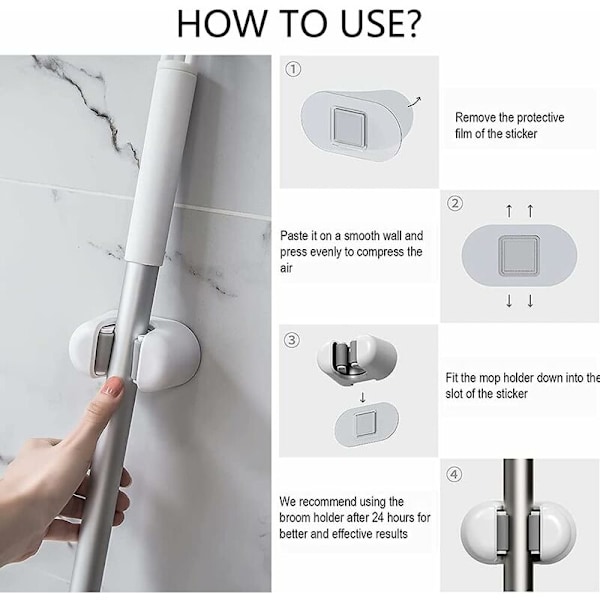 HOW TO USE?

①

Remove the protective film of the sticker

②

Paste it on a smooth wall and press evenly to compress the air

③

Fit the mop holder down into the slot of the sticker

④

We recommend using the broom holder after 24 hours for better and effective results