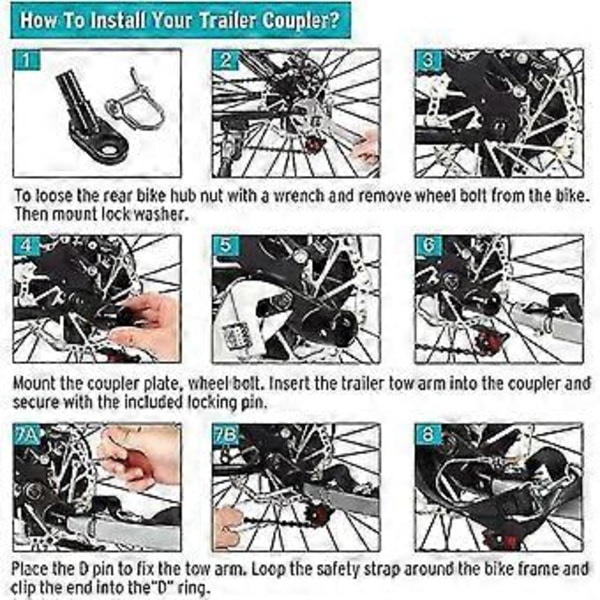 How To Install Your Trailer Coupler?

1

2

3

To loose the rear bike hub nut with a wrench and remove wheel bolt from the bike. Then mount lock washer.

4

5

6

Mount the coupler plate, wheel bolt. Insert the trailer tow arm into the coupler and secure with the included locking pin.

7A

7B

8

Place the D pin to fix the tow arm. Loop the safety strap around the bike frame and clip the end into the"D" ring.