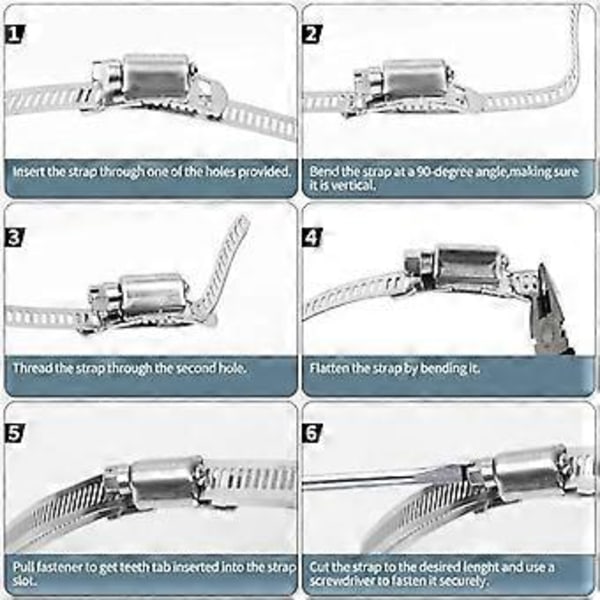 1

Insert the strap through one of the holes provided.

2

Bend the strap at a 90-degree angle,making sure it is vertical.

3

Thread the strap through the second hole.

4

Flatten the strap by bending it.

5

Pull fastener to get teeth tab inserted into the strap slot.

6

Cut the strap to the desired lenght and use a screwdriver to fasten it securely.