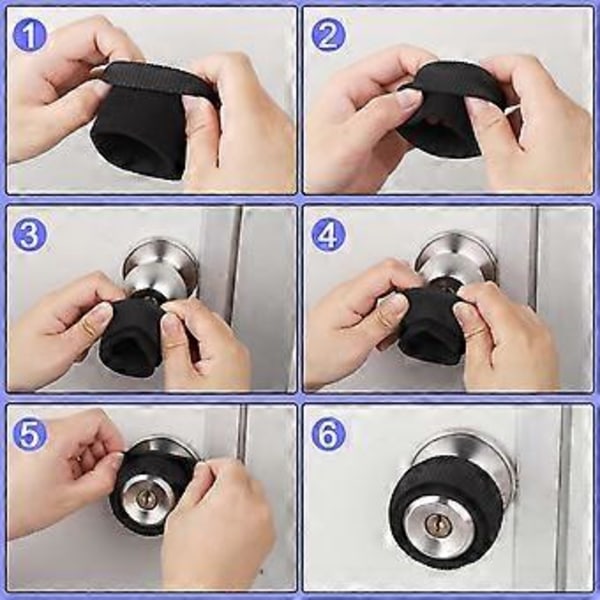 1

2

3

4

5

6