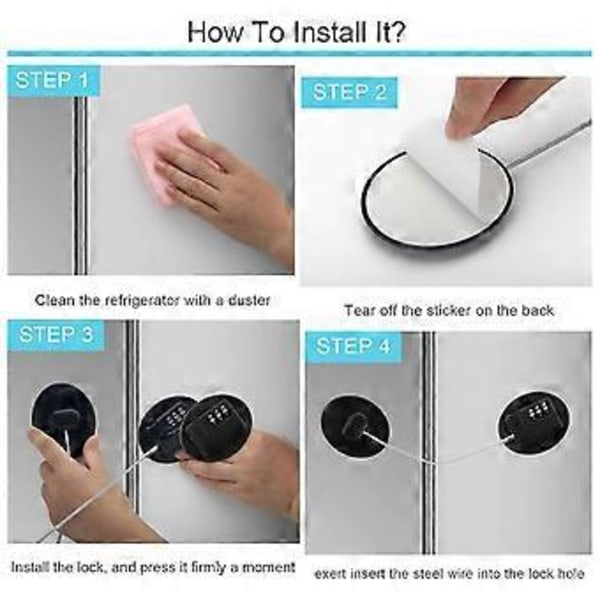 How To Install It?

STEP 1

Clean the refrigerator with a duster

STEP 2

Tear off the sticker on the back

STEP 3

Install the lock, and press it firmly a moment

STEP 4

exert insert the steel wire into the lock hole