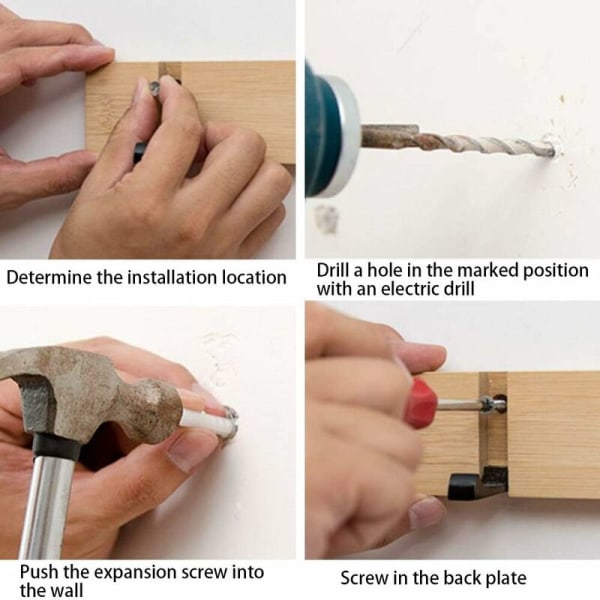 Determine the installation location

Drill a hole in the marked position with an electric drill

Push the expansion screw into the wall

Screw in the back plate