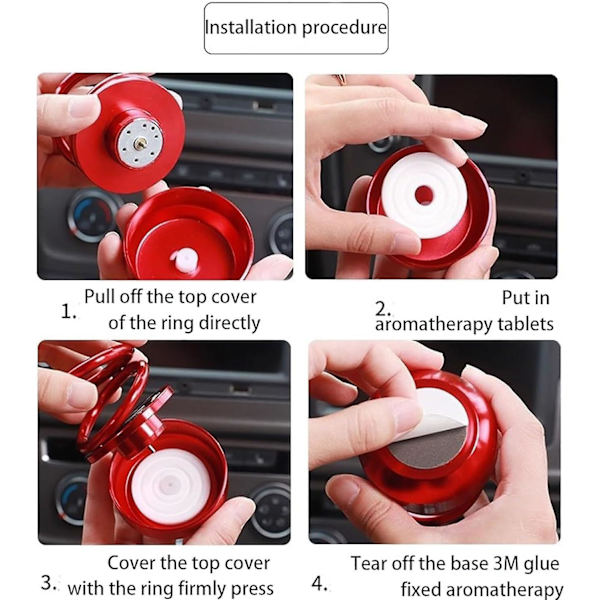 Installation procedure

1. Pull off the top cover of the ring directly

2. Put in aromatherapy tablets

3. Cover the top cover with the ring firmly press

4. Tear off the base 3M glue fixed aromatherapy