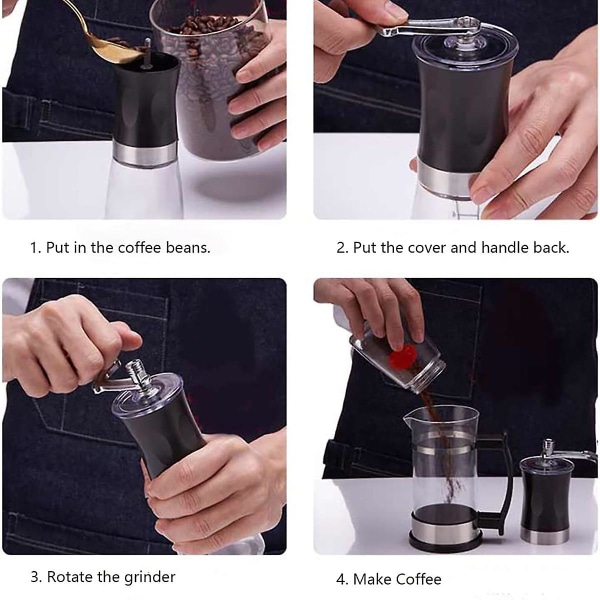 1. Put in the coffee beans.

2. Put the cover and handle back.

3. Rotate the grinder

4. Make Coffee