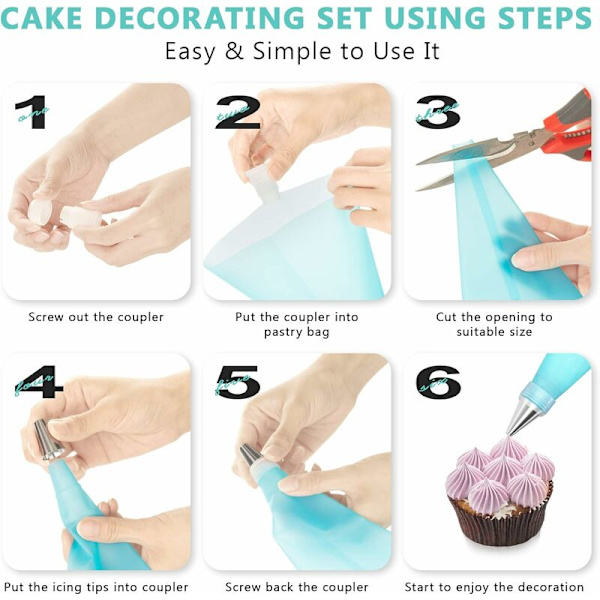 CAKE DECORATING SET USING STEPS
Easy & Simple to Use It

1 one

Screw out the coupler

2 two

Put the coupler into pastry bag

3 three

Cut the opening to suitable size

4 four

Put the icing tips into coupler

5 five

Screw back the coupler

6 six

Start to enjoy the decoration