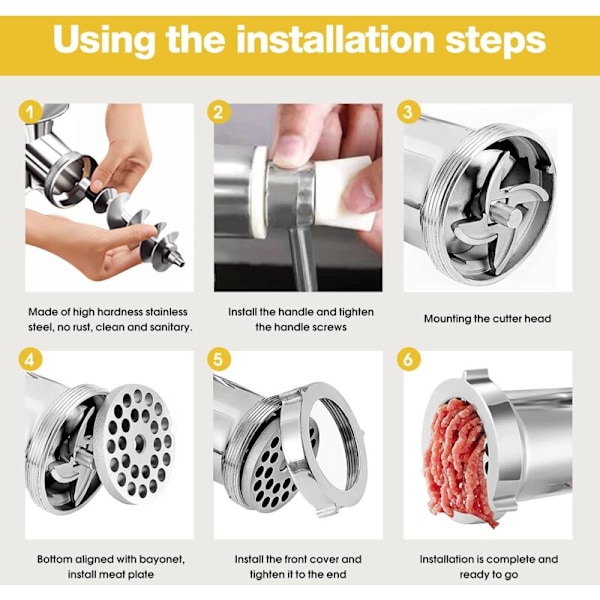 Using the installation steps

1

Made of high hardness stainless steel, no rust, clean and sanitary.

2

Install the handle and tighten the handle screws

3

Mounting the cutter head

4

Bottom aligned with bayonet, install meat plate

5

Install the front cover and tighten it to the end

6

Installation is complete and ready to go