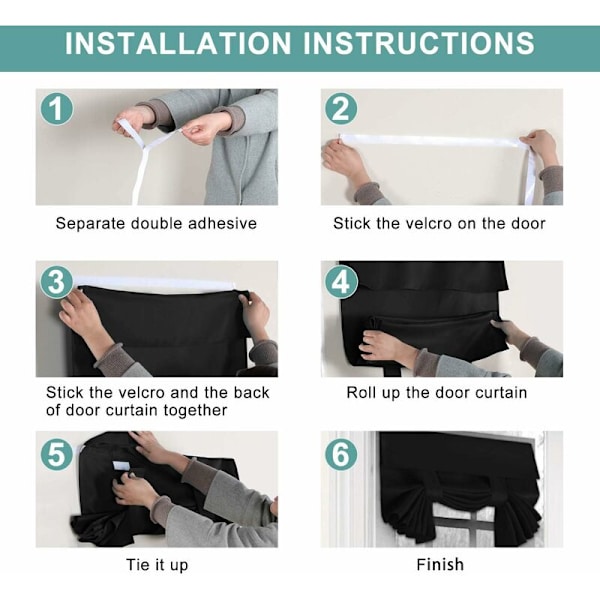 INSTALLATION INSTRUCTIONS

1
Separate double adhesive

2
Stick the velcro on the door

3
Stick the velcro and the back of door curtain together

4
Roll up the door curtain

5
Tie it up

6
Finish