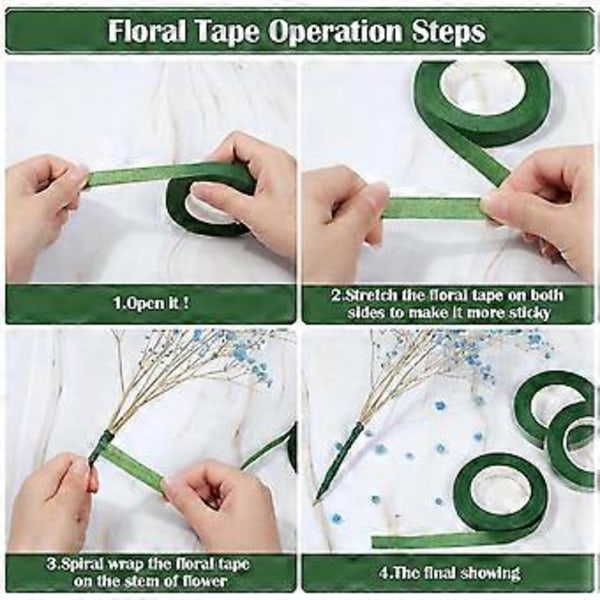 Floral Tape Operation Steps

1.Open it !

2.Stretch the floral tape on both sides to make it more sticky

3.Spiral wrap the floral tape on the stem of flower

4.The final showing