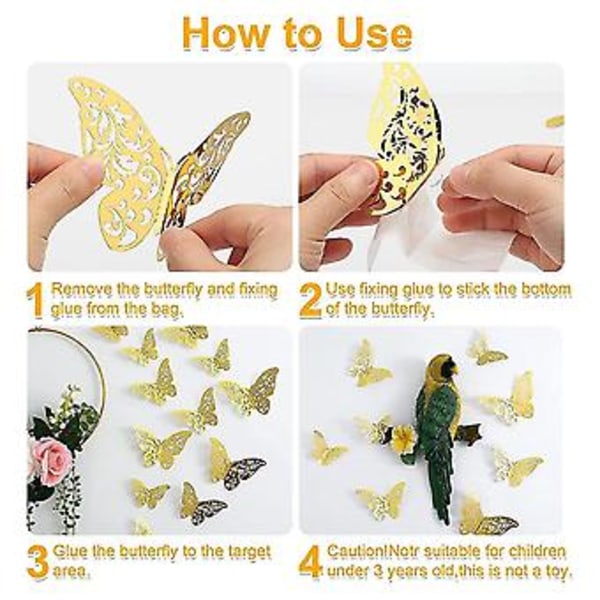 How to Use

1 Remove the butterfly and fixing glue from the bag.

2 Use fixing glue to stick the bottom of the butterfly.

3 Glue the butterfly to the target area.

4 Caution!Notr suitable for children under 3 years old,this is not a toy.