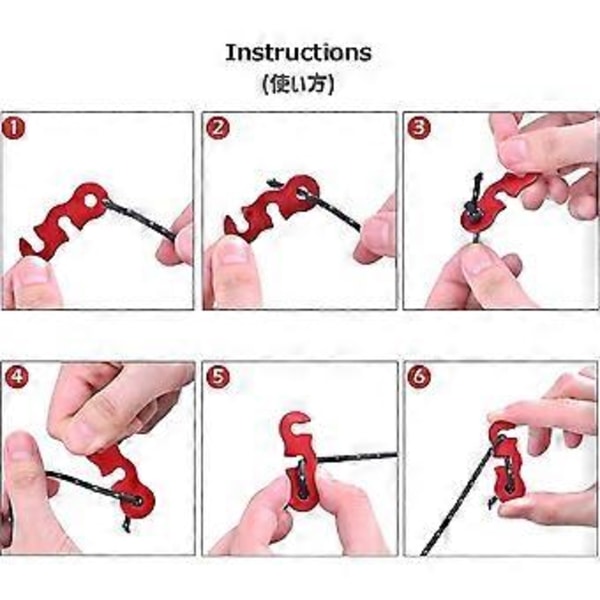 Instructions
(使い方)

1

2

3

4

5

6