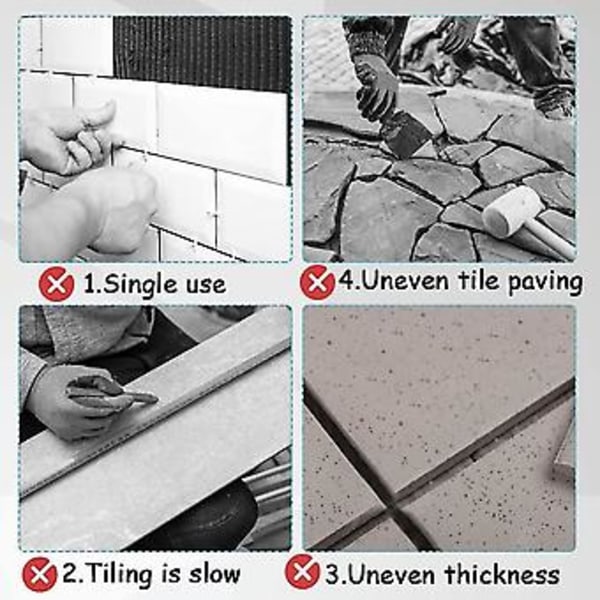 1.Single use

4.Uneven tile paving

2.Tiling is slow

3.Uneven thickness