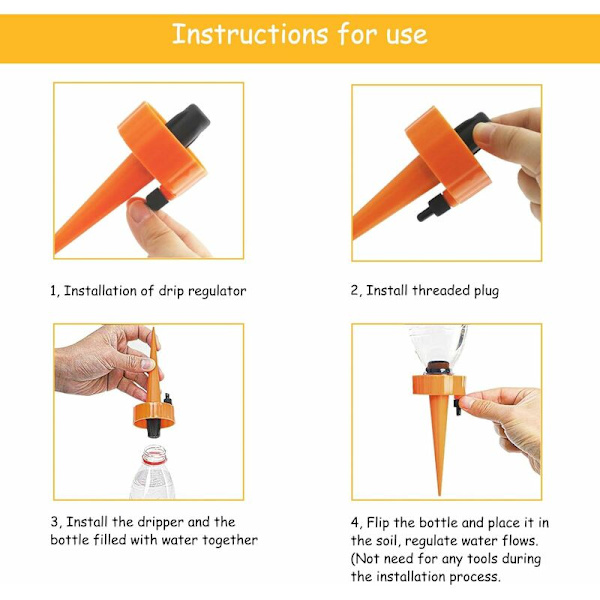 Instructions for use

1, Installation of drip regulator

2, Install threaded plug

3, Install the dripper and the bottle filled with water together

4, Flip the bottle and place it in the soil, regulate water flows. (Not need for any tools during the installation process.