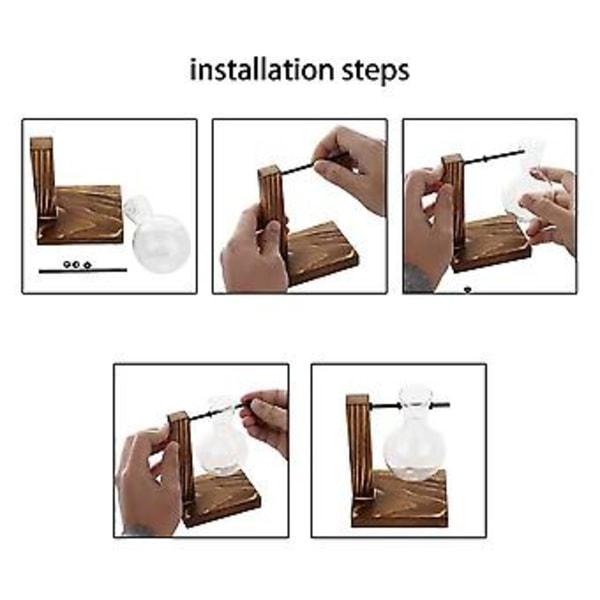 installation steps