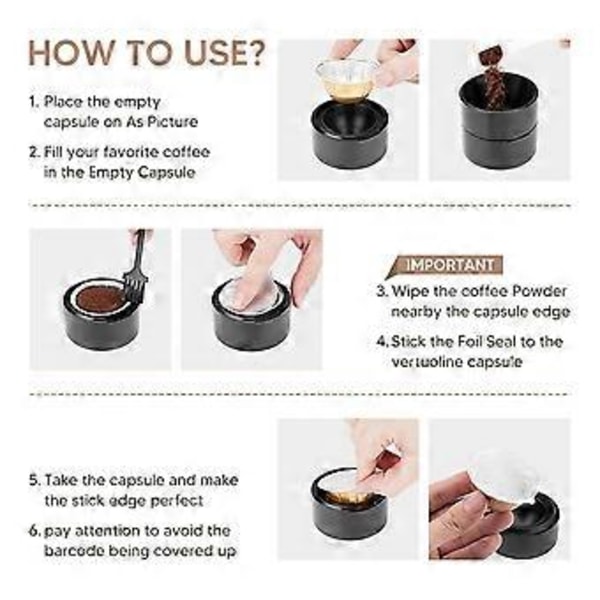 HOW TO USE?

1. Place the empty capsule on As Picture

2. Fill your favorite coffee in the Empty Capsule

IMPORTANT

3. Wipe the coffee Powder nearby the capsule edge

4. Stick the Foil Seal to the vertuoline capsule

5. Take the capsule and make the stick edge perfect

6. pay attention to avoid the barcode being covered up